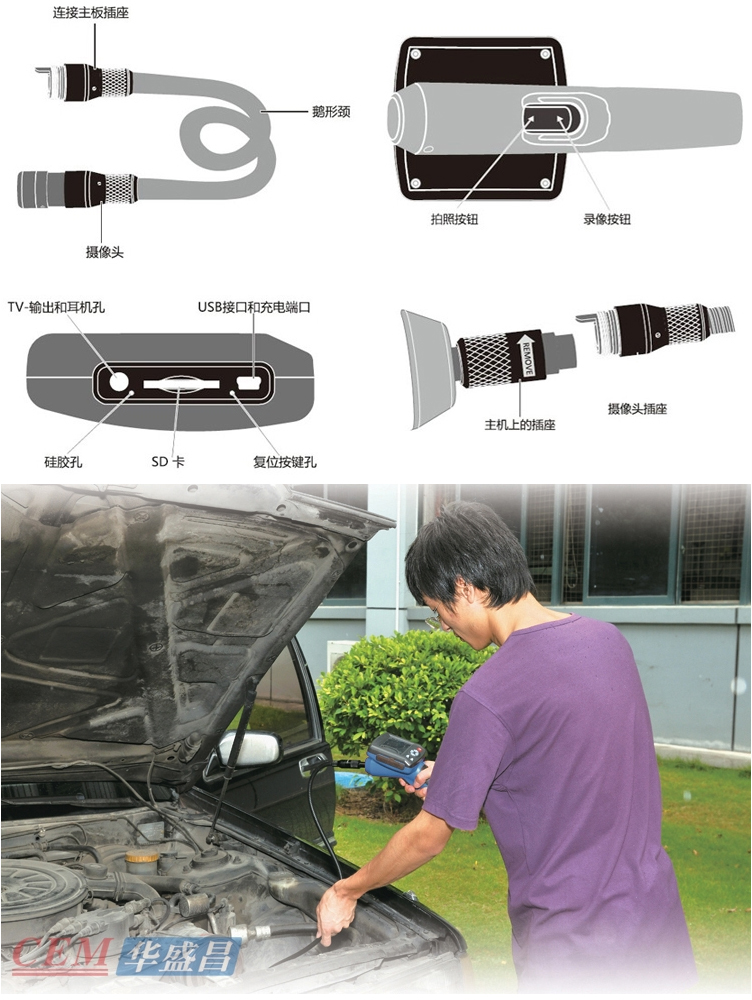 连接主板插座

鹅形颈

摄像头

拍照按钮

录像按钮

TV-输出和耳机孔

USB接口和充电端口

硅胶孔

SD 卡

复位按键孔

REMOVE

主机上的插座

摄像头插座

CEM 华盛昌